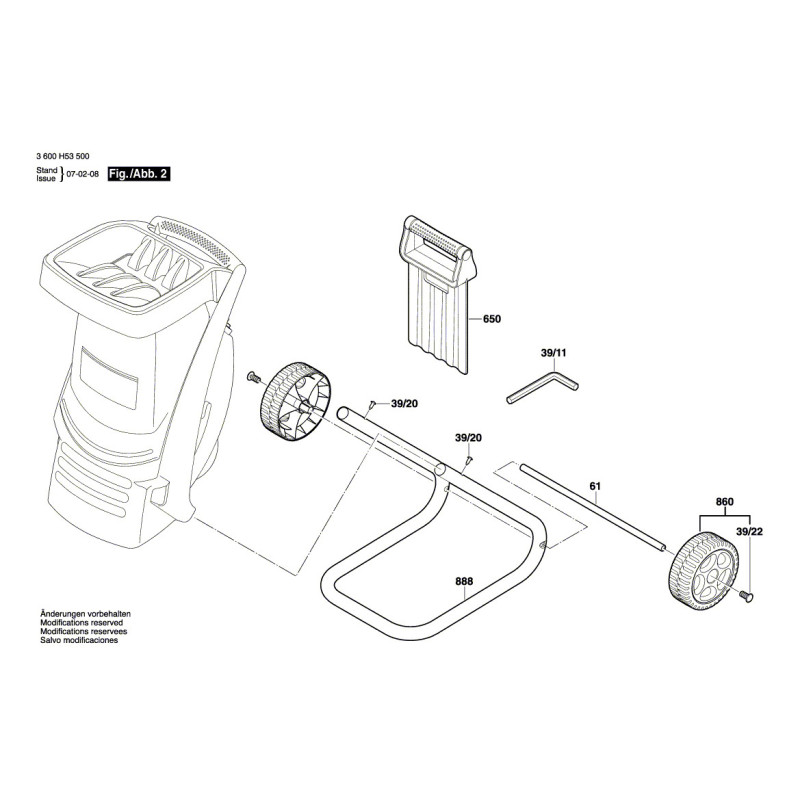 3 600 H53 500

Stand
Issue } 07-02-08 Fig./Abb. 2

650

39/11

39/20

39/20

61

860

39/22

888

Änderungen vorbehalten
Modifications reserved
Modifications reservees
Salvo modificaciones