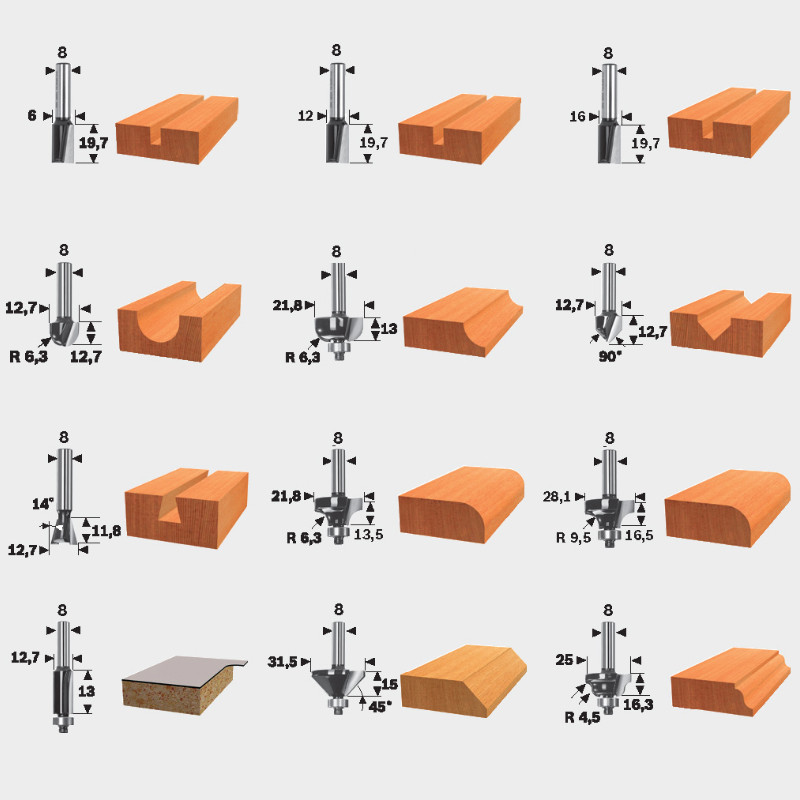 8
6
19,7

8
12
19,7

8
16
19,7

8
12,7
R 6,3
12,7

8
21,8
13
R 6,3

8
12,7
12,7
90°

8
14°
11,8
12,7

8
21,8
R 6,3
13,5

8
28,1
R 9,5
16,5

8
12,7
13

8
31,5
15
45°

8
25
R 4,5
16,3